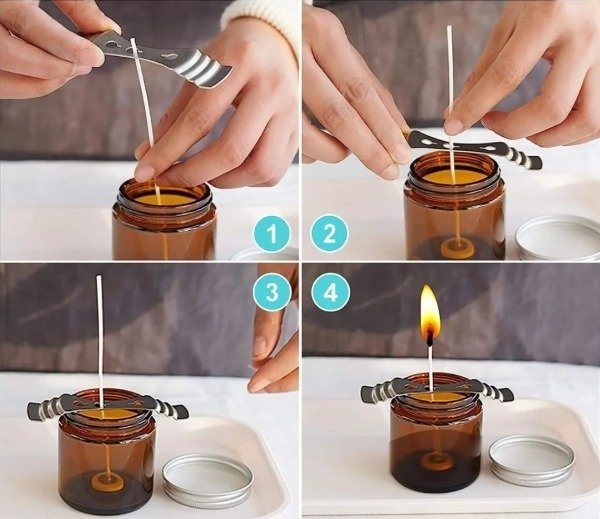 1
2
3
4