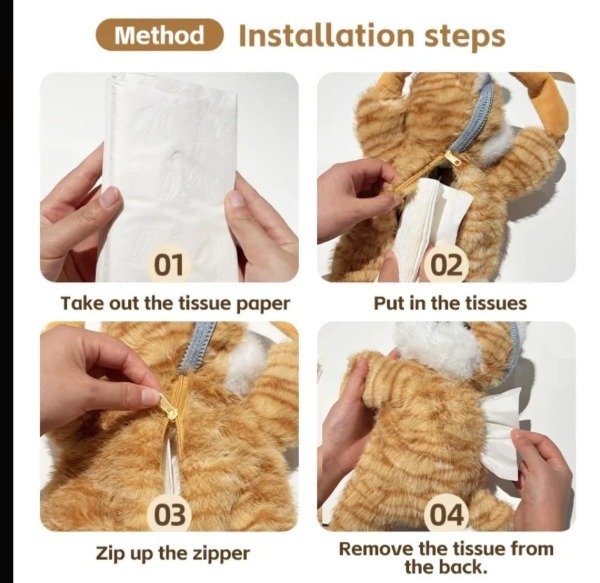 Method Installation steps

01
Take out the tissue paper

02
Put in the tissues

03
Zip up the zipper

04
Remove the tissue from the back.