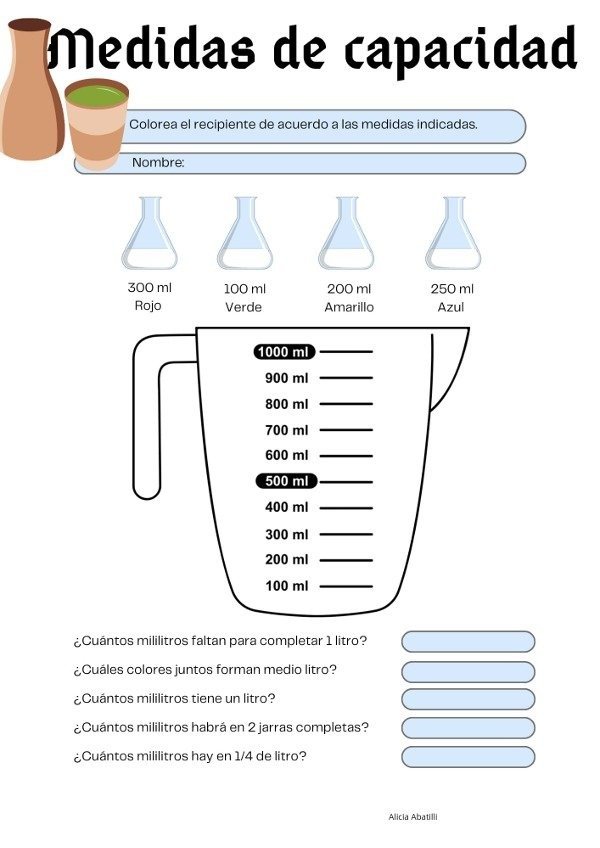 Medidas de capacidad

Colorea el recipiente de acuerdo a las medidas indicadas.

Nombre:

300 ml
Rojo

100 ml
Verde

200 ml
Amarillo

250 ml
Azul

1000 ml
900 ml
800 ml
700 ml
600 ml
500 ml
400 ml
300 ml
200 ml
100 ml

¿Cuántos mililitros faltan para completar 1 litro?

¿Cuáles colores juntos forman medio litro?

¿Cuántos mililitros tiene un litro?

¿Cuántos mililitros habrá en 2 jarras completas?

¿Cuántos mililitros hay en 1/4 de litro?

Alicia Abatilli