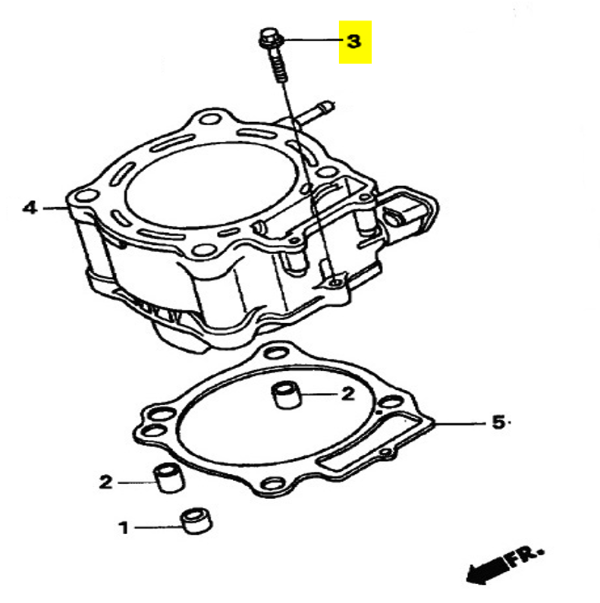 3
4
2
5
2
1
FR.