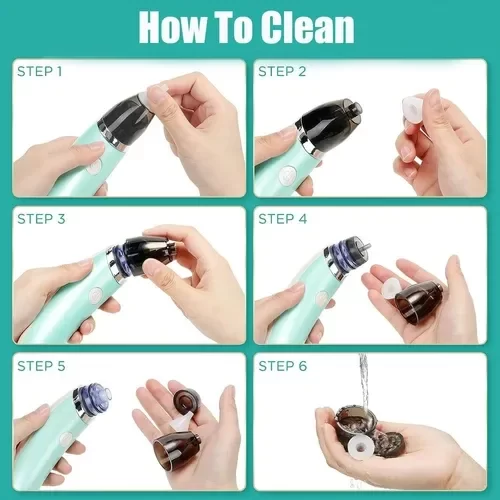 How To Clean

STEP 1

STEP 2

STEP 3

STEP 4

STEP 5

STEP 6