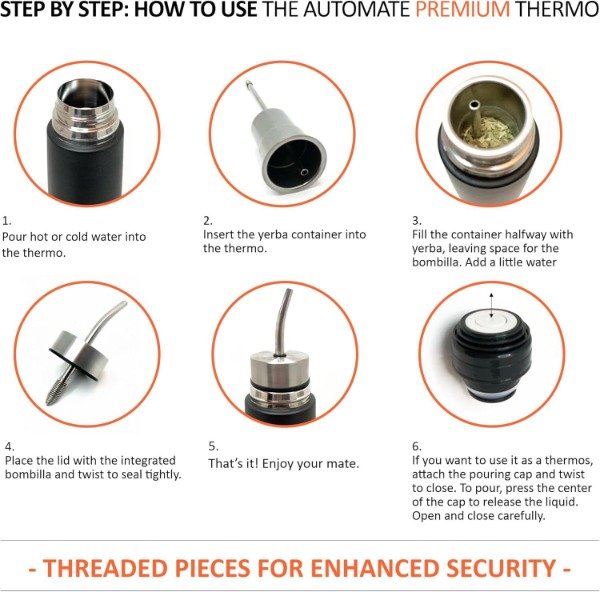 STEP BY STEP: HOW TO USE THE AUTOMATE PREMIUM THERMO

1.
Pour hot or cold water into the thermo.

2.
Insert the yerba container into the thermo.

3.
Fill the container halfway with yerba, leaving space for the bombilla. Add a little water

4.
Place the lid with the integrated bombilla and twist to seal tightly.

5.
That's it! Enjoy your mate.

6.
If you want to use it as a thermos, attach the pouring cap and twist to close. To pour, press the center of the cap to release the liquid. Open and close carefully.

- THREADED PIECES FOR ENHANCED SECURITY -