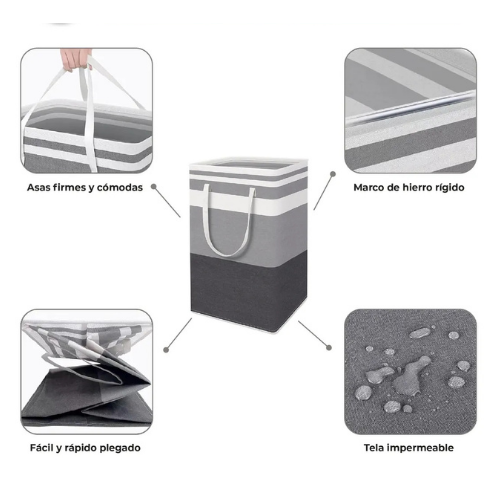 Asas firmes y cómodas

Marco de hierro rígido

Fácil y rápido plegado

Tela impermeable