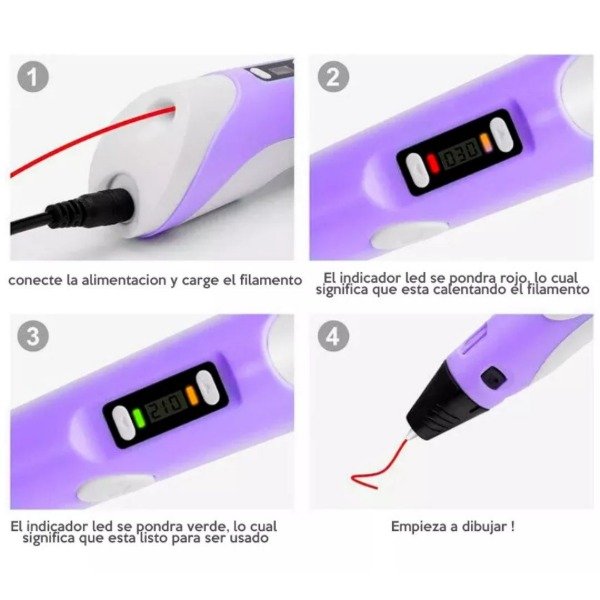 1

conecte la alimentacion y carge el filamento

2

030

El indicador led se pondra rojo, lo cual significa que esta calentando el filamento

3

210

El indicador led se pondra verde, lo cual significa que esta listo para ser usado

4

Empieza a dibujar !