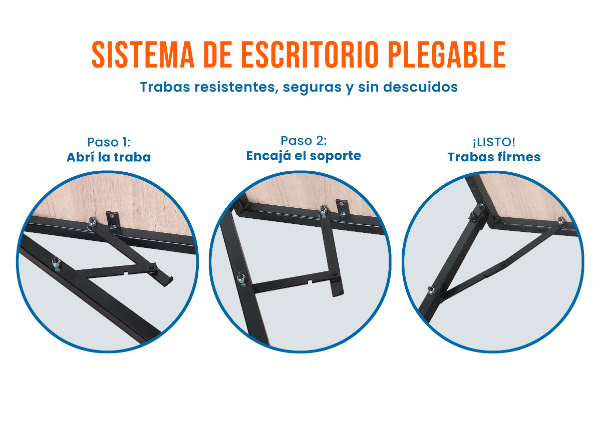 SISTEMA DE ESCRITORIO PLEGABLE

Trabas resistentes, seguras y sin descuidos

Paso 1:
Abrí la traba

Paso 2:
Encajá el soporte

¡LISTO!
Trabas firmes