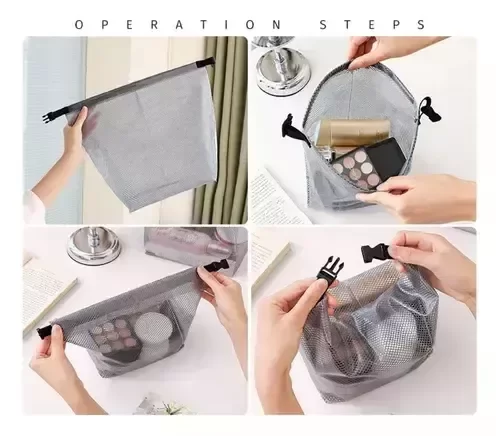 OPERATION STEPS