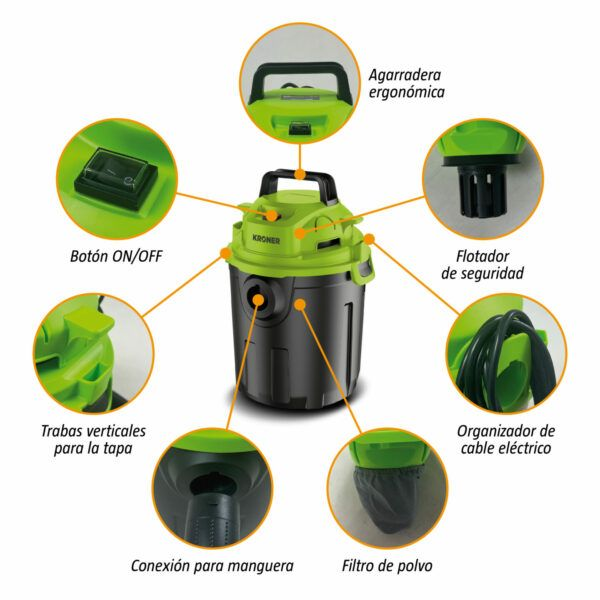 Agarradera ergonómica

Botón ON/OFF

KRONER

Flotador de seguridad

Trabas verticales para la tapa

Organizador de cable eléctrico

Conexión para manguera

Filtro de polvo