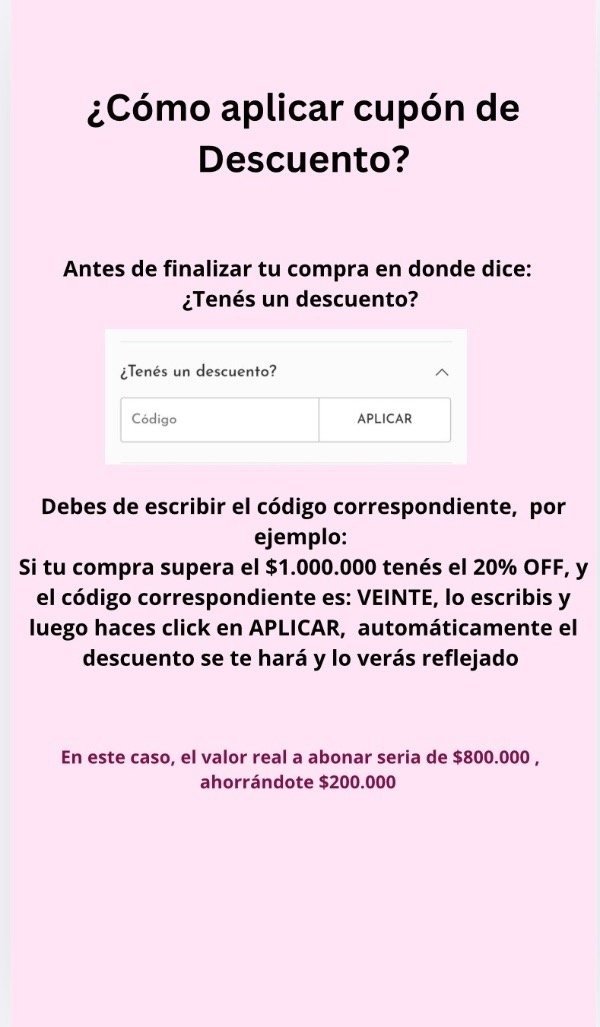 ¿Cómo aplicar cupón de Descuento?

Antes de finalizar tu compra en donde dice:
¿Tenés un descuento?

¿Tenés un descuento?

Código

APLICAR

Debes de escribir el código correspondiente, por ejemplo:
Si tu compra supera el \$1.000.000 tenés el 20% OFF, y el código correspondiente es: VEINTE, lo escribis y luego haces click en APLICAR, automáticamente el descuento se te hará y lo verás reflejado

En este caso, el valor real a abonar seria de \$800.000 , ahorrándote \$200.000