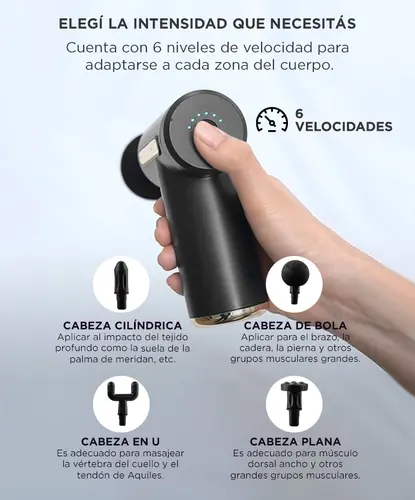 ELEGÍ LA INTENSIDAD QUE NECESITÁS

Cuenta con 6 niveles de velocidad para adaptarse a cada zona del cuerpo.

6 VELOCIDADES

CABEZA CILÍNDRICA
Aplicar al impacto del tejido profundo como la suela de la palma de meridan, etc.

CABEZA DE BOLA
Aplicar para el brazo, la cadera, la pierna y otros grupos musculares grandes.

CABEZA EN U
Es adecuado para masajear la vértebra del cuello y el tendón de Aquiles.

CABEZA PLANA
Es adecuado para músculo dorsal ancho y otros grandes grupos musculares.