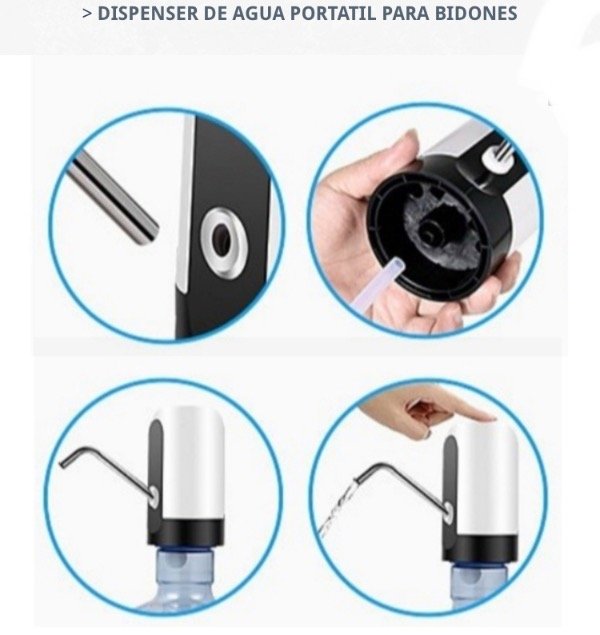 > DISPENSER DE AGUA PORTATIL PARA BIDONES