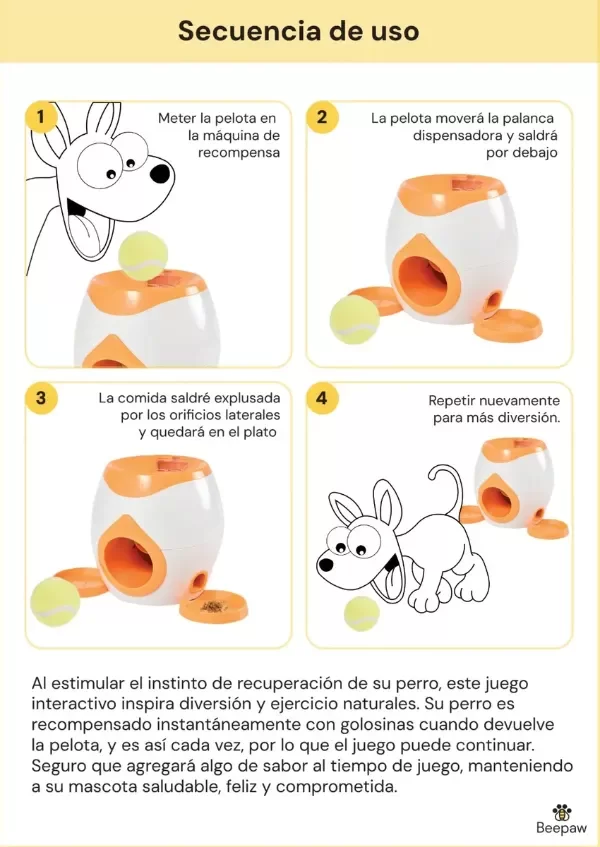 Secuencia de uso

1
Meter la pelota en la máquina de recompensa

2
La pelota moverá la palanca dispensadora y saldrá por debajo

3
La comida saldré explusada por los orificios laterales y quedará en el plato

4
Repetir nuevamente para más diversión.

Al estimular el instinto de recuperación de su perro, este juego interactivo inspira diversión y ejercicio naturales. Su perro es recompensado instantáneamente con golosinas cuando devuelve la pelota, y es así cada vez, por lo que el juego puede continuar. Seguro que agregará algo de sabor al tiempo de juego, manteniendo a su mascota saludable, feliz y comprometida.

Beepaw