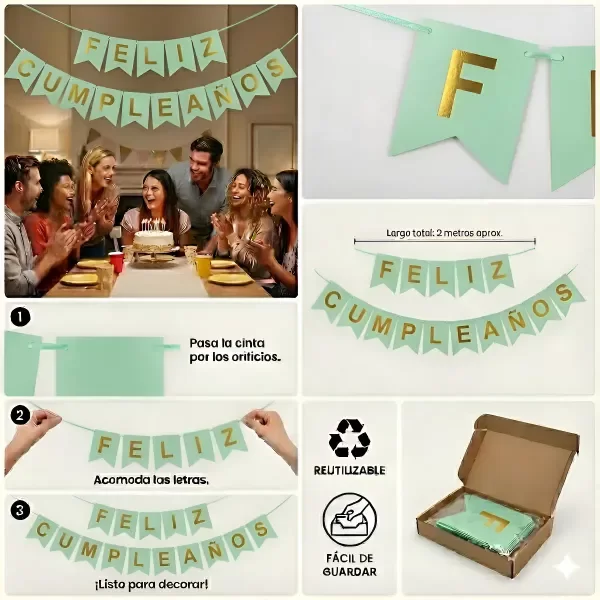 FELIZ
CUMPLEAÑOS

F

Largo total: 2 metros aprox.

FELIZ
CUMPLEAÑOS

1

Pasa la cinta por los orificios.

2

FELIZ

Acomoda las letras.

3

FELIZ
CUMPLEAÑOS

¡Listo para decorar!

REUTILIZABLE

FÁCIL DE GUARDAR

F