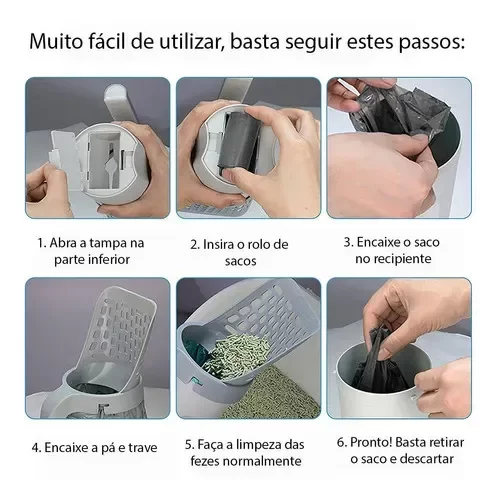 Muito fácil de utilizar, basta seguir estes passos:

1. Abra a tampa na parte inferior

2. Insira o rolo de sacos

3. Encaixe o saco no recipiente

4. Encaixe a pá e trave

5. Faça a limpeza das fezes normalmente

6. Pronto! Basta retirar o saco e descartar