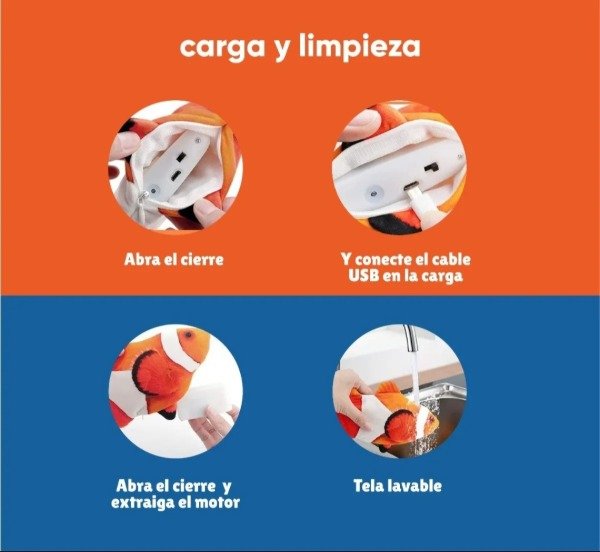 carga y limpieza

Abra el cierre

Y conecte el cable USB en la carga

Abra el cierre y extraiga el motor

Tela lavable