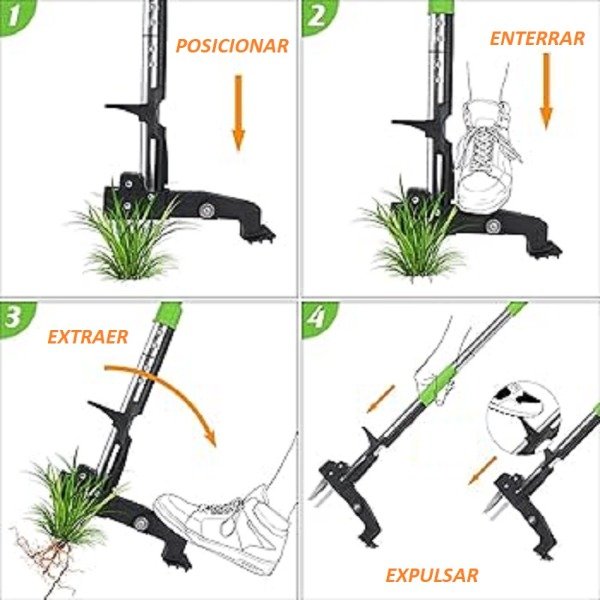 1
POSICIONAR

2
ENTERRAR

3
EXTRAER

4
EXPULSAR