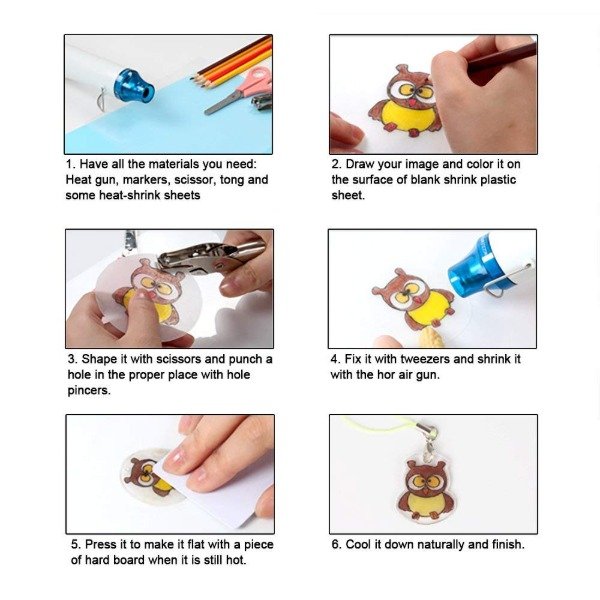 1. Have all the materials you need: Heat gun, markers, scissor, tong and some heat-shrink sheets

2. Draw your image and color it on the surface of blank shrink plastic sheet.

3. Shape it with scissors and punch a hole in the proper place with hole pincers.

4. Fix it with tweezers and shrink it with the hor air gun.

5. Press it to make it flat with a piece of hard board when it is still hot.

6. Cool it down naturally and finish.