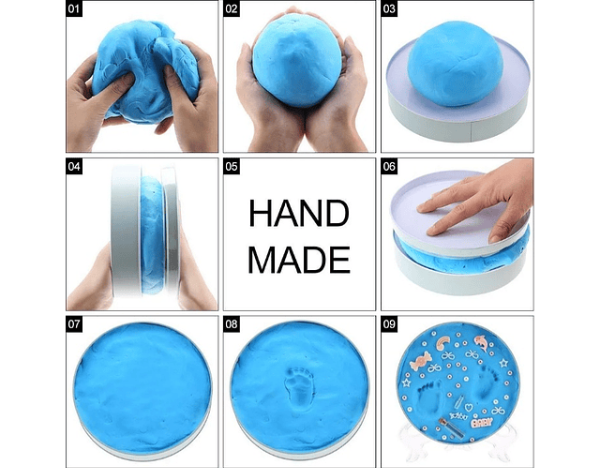 01

02

03

04

05

HAND MADE

06

07

08

09

BABY