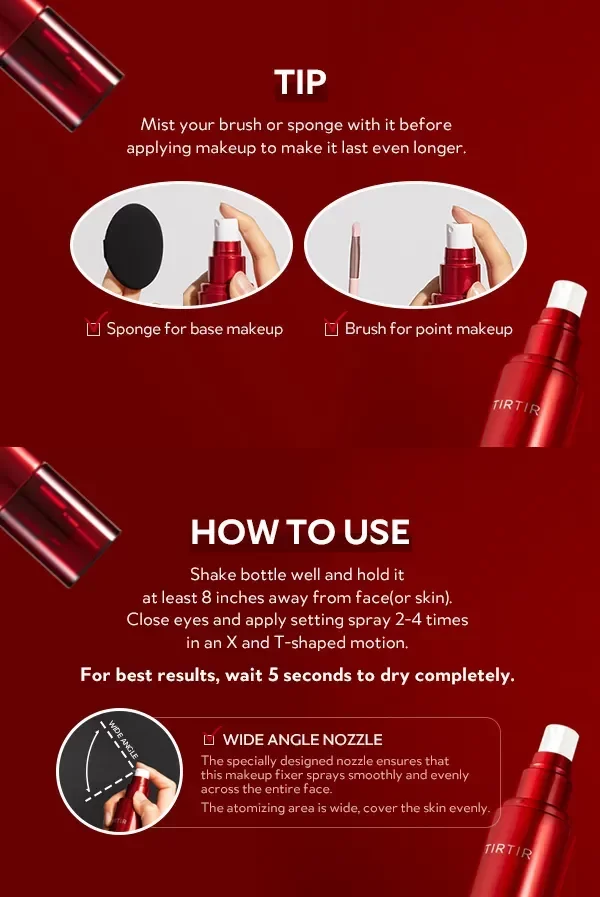 TIP

Mist your brush or sponge with it before applying makeup to make it last even longer.

Sponge for base makeup

Brush for point makeup

TIRTIR

HOW TO USE

Shake bottle well and hold it at least 8 inches away from face(or skin). Close eyes and apply setting spray 2-4 times in an X and T-shaped motion.

For best results, wait 5 seconds to dry completely.

WIDE ANGLE

WIDE ANGLE NOZZLE

The specially designed nozzle ensures that this makeup fixer sprays smoothly and evenly across the entire face.

The atomizing area is wide, cover the skin evenly.

TIRTIR