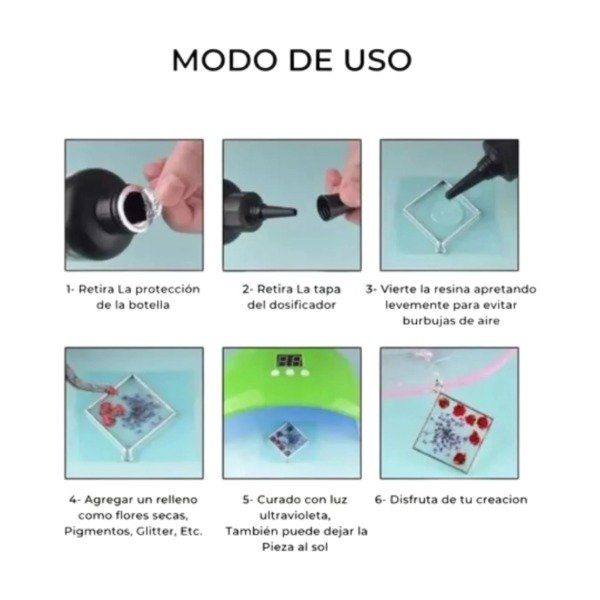 MODO DE USO

1- Retira La protección de la botella

2- Retira La tapa del dosificador

3- Vierte la resina apretando levemente para evitar burbujas de aire

4- Agregar un relleno como flores secas, Pigmentos, Glitter, Etc.

5- Curado con luz ultravioleta, También puede dejar la Pieza al sol

6- Disfruta de tu creacion