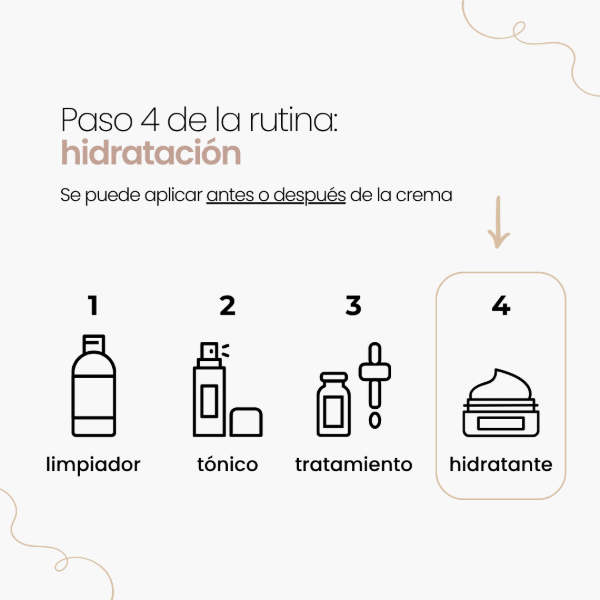 Paso 4 de la rutina:
hidratación

Se puede aplicar antes o después de la crema

1
limpiador

2
tónico

3
tratamiento

4
hidratante