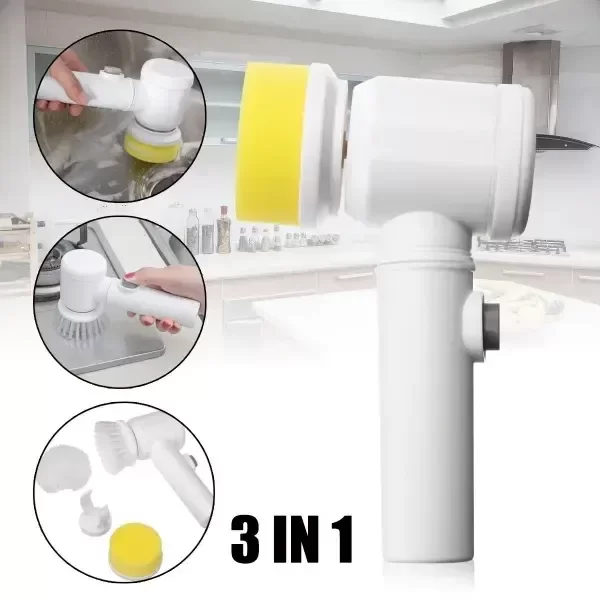 3 IN 1