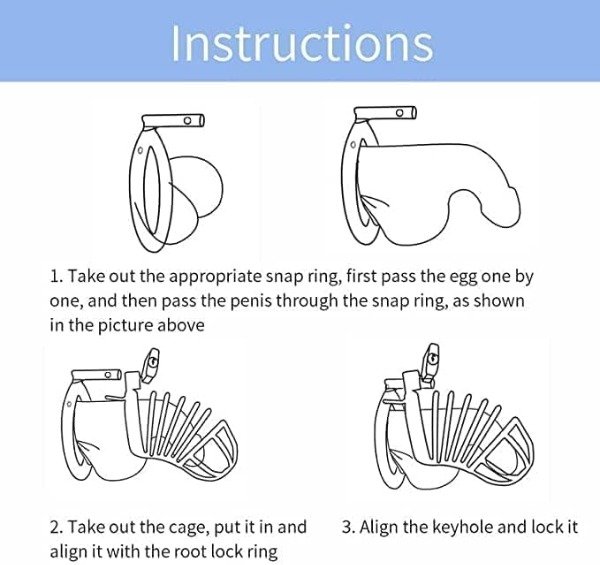 Instructions

1. Take out the appropriate snap ring, first pass the egg one by one, and then pass the penis through the snap ring, as shown in the picture above

2. Take out the cage, put it in and align it with the root lock ring

3. Align the keyhole and lock it