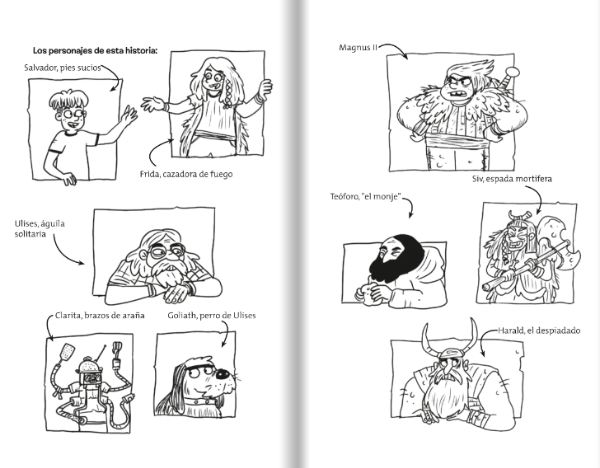 Los personajes de esta historia:

Salvador, pies sucios

Frida, cazadora de fuego

Ulises, águila solitaria

Clarita, brazos de araña

Goliath, perro de Ulises

Magnus II

Siv, espada mortífera

Teóforo, "el monje"

Harald, el despiadado