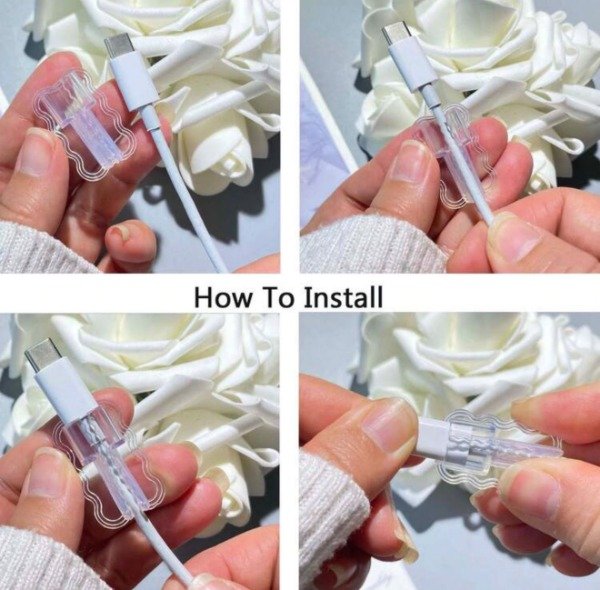 How To Install