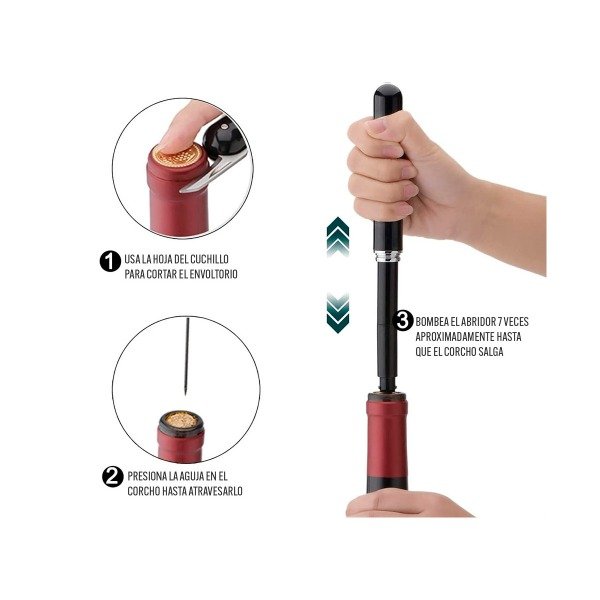 1 USA LA HOJA DEL CUCHILLO PARA CORTAR EL ENVOLTORIO

2 PRESIONA LA AGUJA EN EL CORCHO HASTA ATRAVESARLO

3 BOMBEA EL ABRIDOR 7 VECES APROXIMADAMENTE HASTA QUE EL CORCHO SALGA