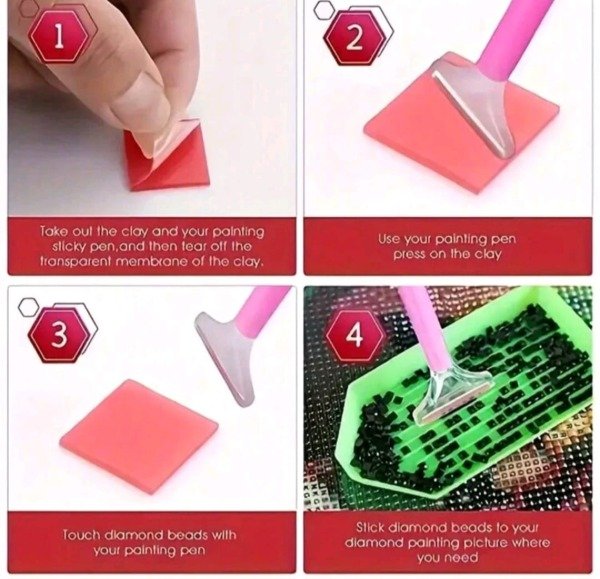 1

Take out the clay and your painting sticky pen,and then tear off the transparent membrane of the clay.

2

Use your painting pen press on the clay

3

Touch diamond beads with your painting pen

4

Stick diamond beads to your diamond painting picture where you need