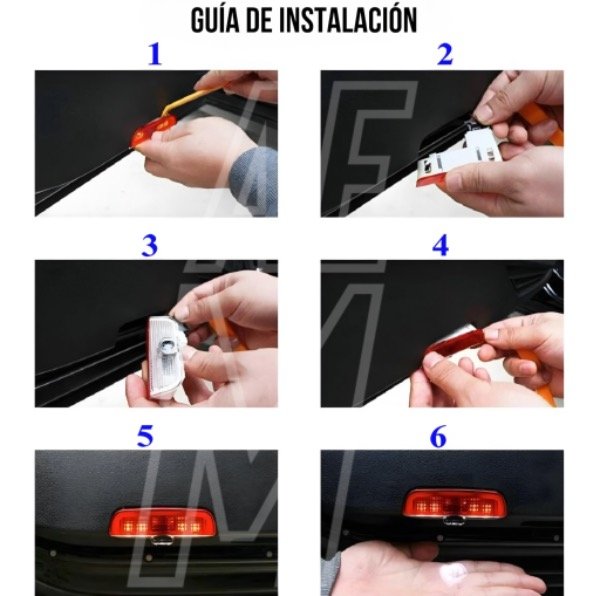 GUÍA DE INSTALACIÓN

1

2

3

4

5

6