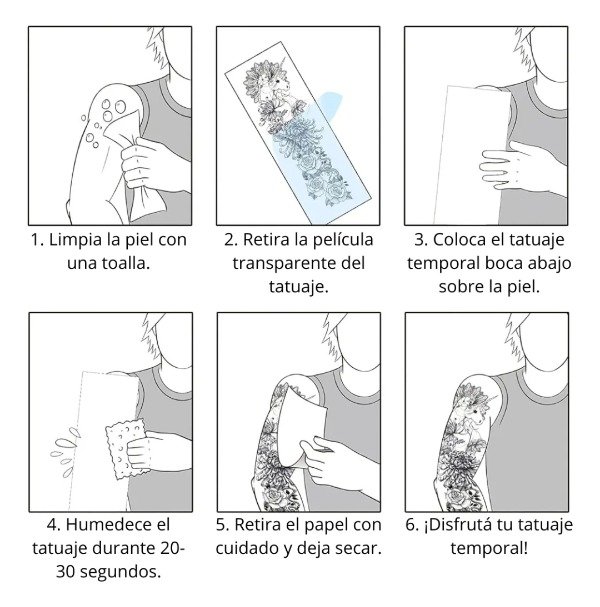 1. Limpia la piel con una toalla.

2. Retira la película transparente del tatuaje.

3. Coloca el tatuaje temporal boca abajo sobre la piel.

4. Humedece el tatuaje durante 20-30 segundos.

5. Retira el papel con cuidado y deja secar.

6. ¡Disfrutá tu tatuaje temporal!