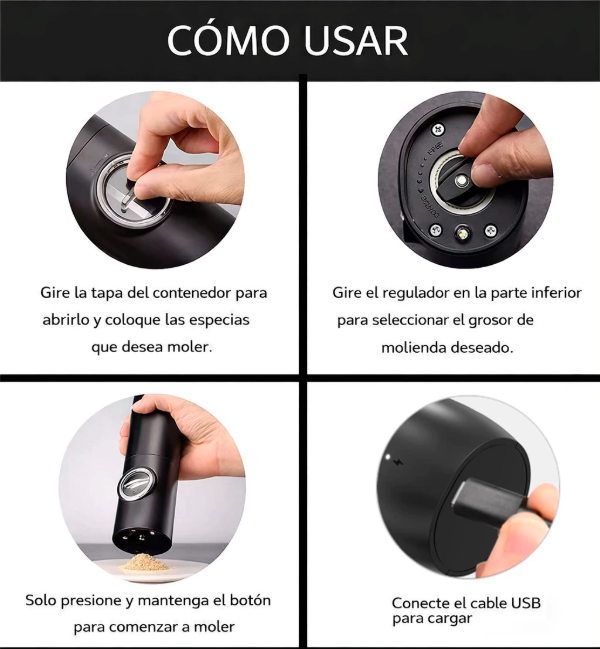 CÓMO USAR

FINE

COARSE

Gire la tapa del contenedor para abrirlo y coloque las especias que desea moler.

Gire el regulador en la parte inferior para seleccionar el grosor de molienda deseado.

Solo presione y mantenga el botón para comenzar a moler

Conecte el cable USB para cargar