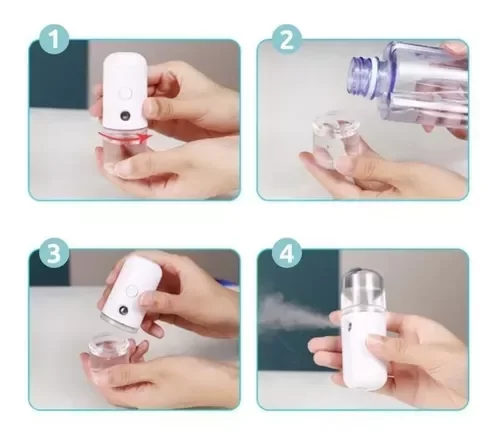 1

2

3

4