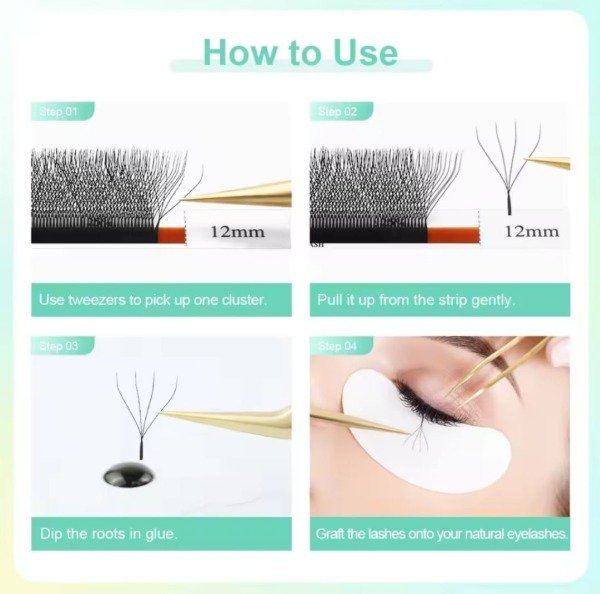 How to Use

Step 01

12mm

Use tweezers to pick up one cluster.

Step 02

12mm

Pull it up from the strip gently.

Step 03

Dip the roots in glue.

Step 04

Graft the lashes onto your natural eyelashes.