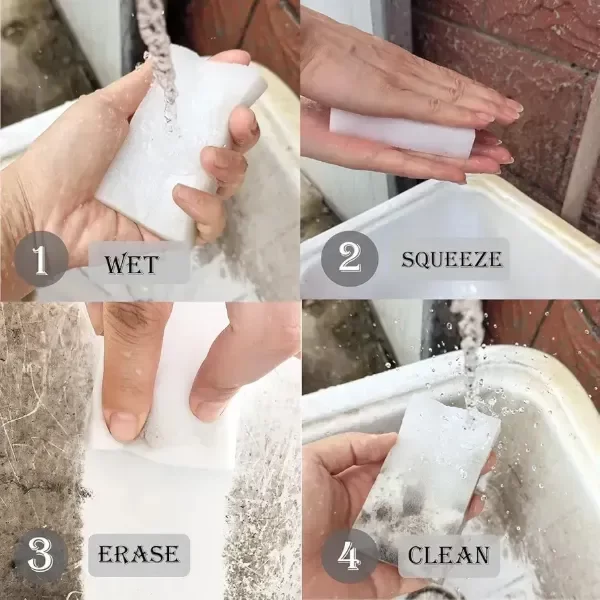 1 WET

2 SQUEEZE

3 ERASE

4 CLEAN