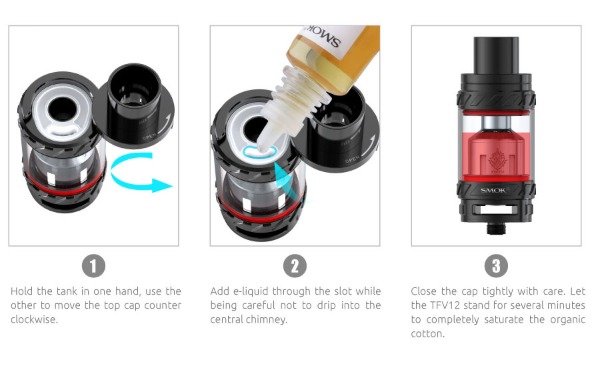 OPEN

SMOK

OPEN

SMOK

1

Hold the tank in one hand, use the other to move the top cap counter clockwise.

2

Add e-liquid through the slot while being careful not to drip into the central chimney.

3

Close the cap tightly with care. Let the TFV12 stand for several minutes to completely saturate the organic cotton.