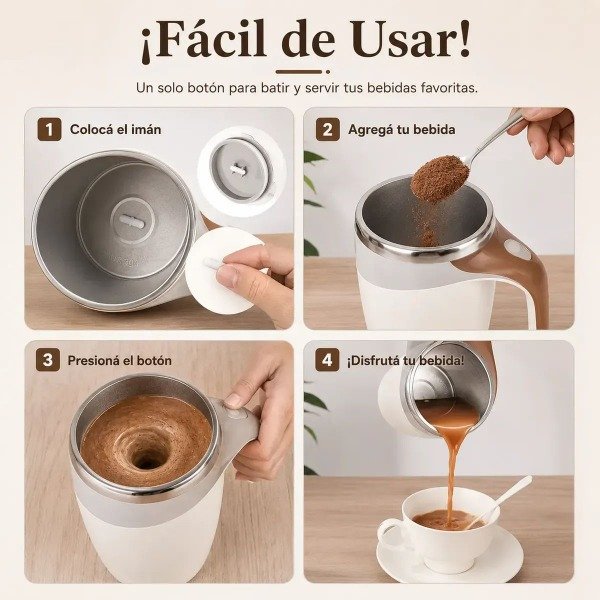 ¡Fácil de Usar!

Un solo botón para batir y servir tus bebidas favoritas.

1 Colocá el imán

2 Agregá tu bebida

3 Presioná el botón

4 ¡Disfrutá tu bebida!