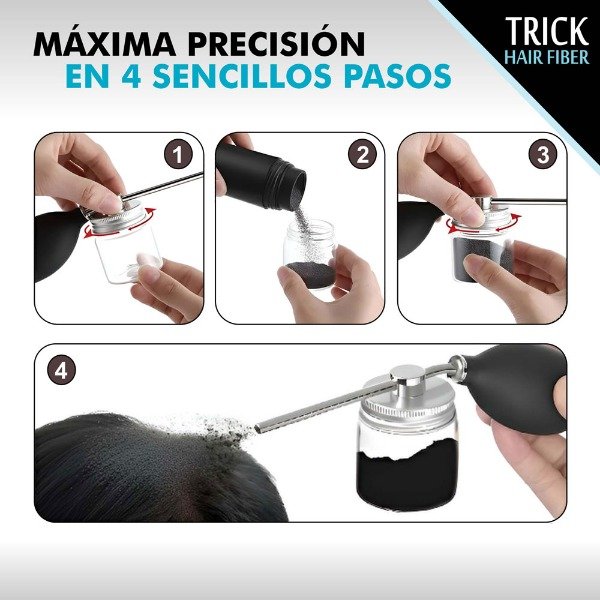 MÁXIMA PRECISIÓN
EN 4 SENCILLOS PASOS

TRICK
HAIR FIBER

1

2

3

4