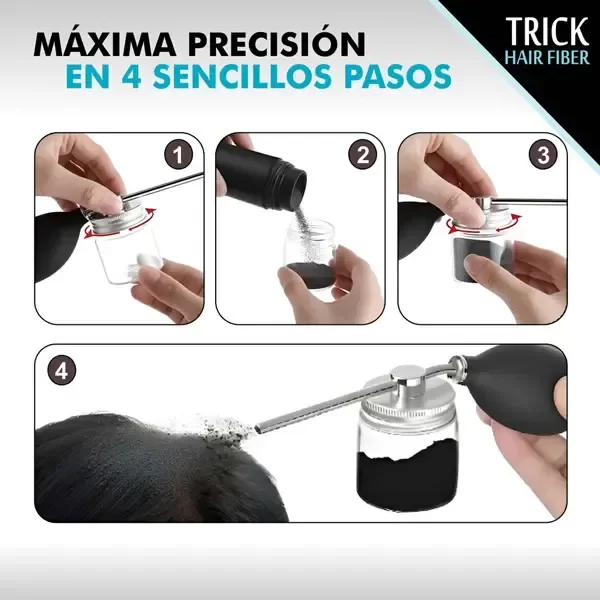 MÁXIMA PRECISIÓN
EN 4 SENCILLOS PASOS

TRICK
HAIR FIBER

1

2

3

4