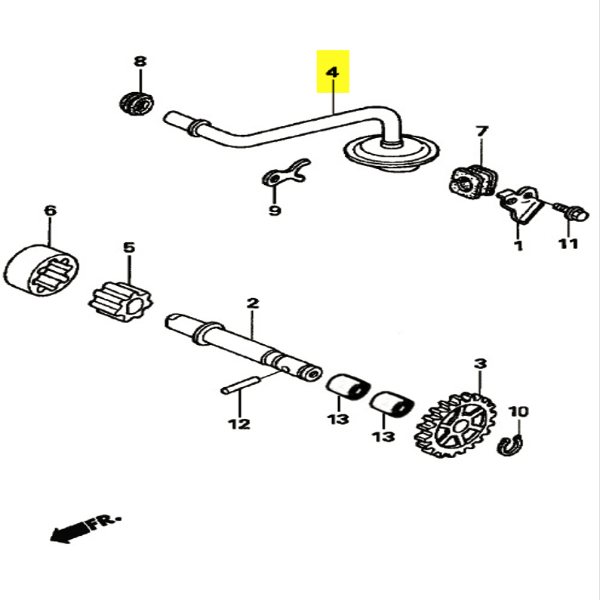 8
4
7
9
1
11
6
5
2
3
10
12
13
13
FR.