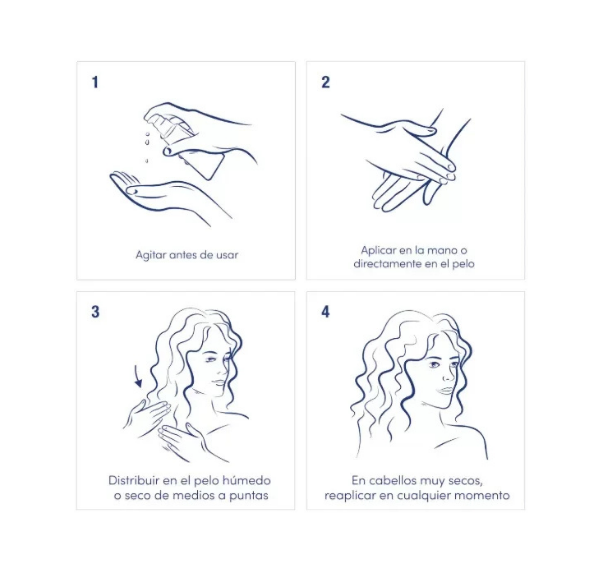 1

Agitar antes de usar

2

Aplicar en la mano o directamente en el pelo

3

Distribuir en el pelo húmedo o seco de medios a puntas

4

En cabellos muy secos, reaplicar en cualquier momento