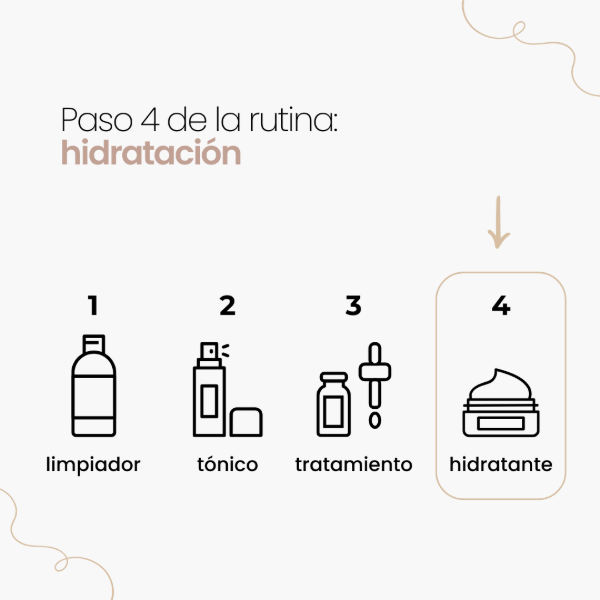 Paso 4 de la rutina:
hidratación

1
limpiador

2
tónico

3
tratamiento

4
hidratante