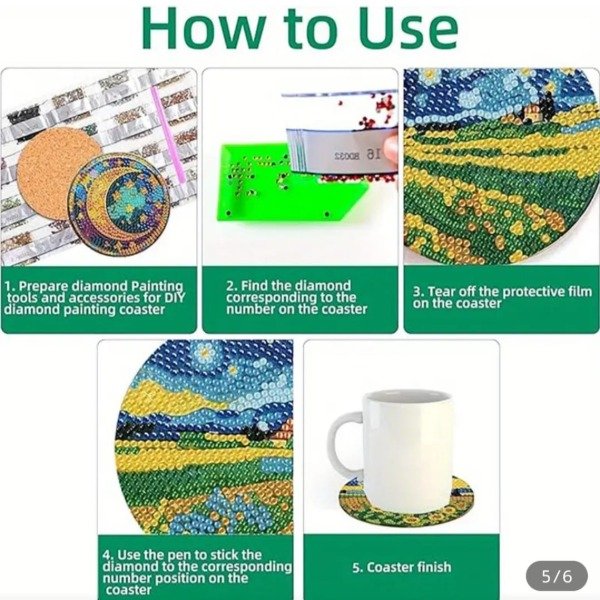 How to Use

1. Prepare diamond Painting tools and accessories for DIY diamond painting coaster

2. Find the diamond corresponding to the number on the coaster

3. Tear off the protective film on the coaster

4. Use the pen to stick the diamond to the corresponding number position on the coaster

5. Coaster finish

5/6