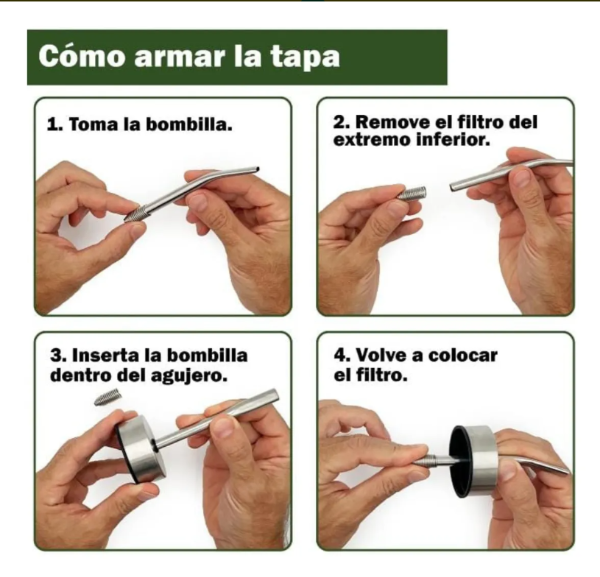 Cómo armar la tapa

1. Toma la bombilla.

2. Remove el filtro del extremo inferior.

3. Inserta la bombilla dentro del agujero.

4. Volve a colocar el filtro.