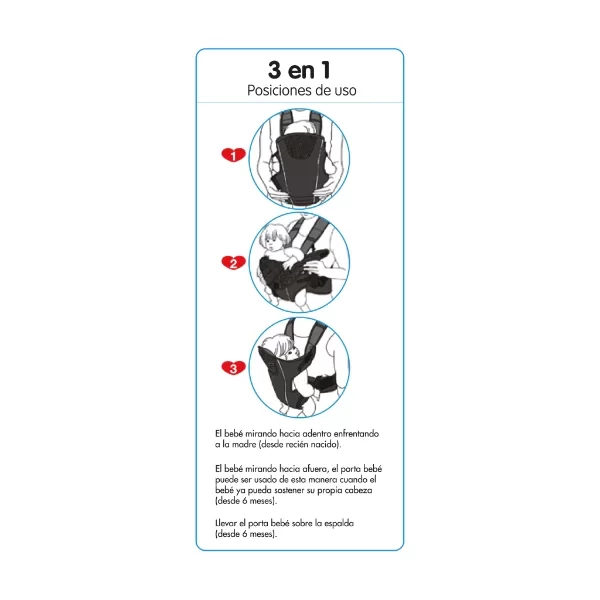 3 en 1
Posiciones de uso

1

2

3

El bebé mirando hacia adentro enfrentando a la madre (desde recién nacido).

El bebé mirando hacia afuera, el porta bebé puede ser usado de esta manera cuando el bebé ya pueda sostener su propia cabeza (desde 6 meses).

Llevar el porta bebé sobre la espalda (desde 6 meses).