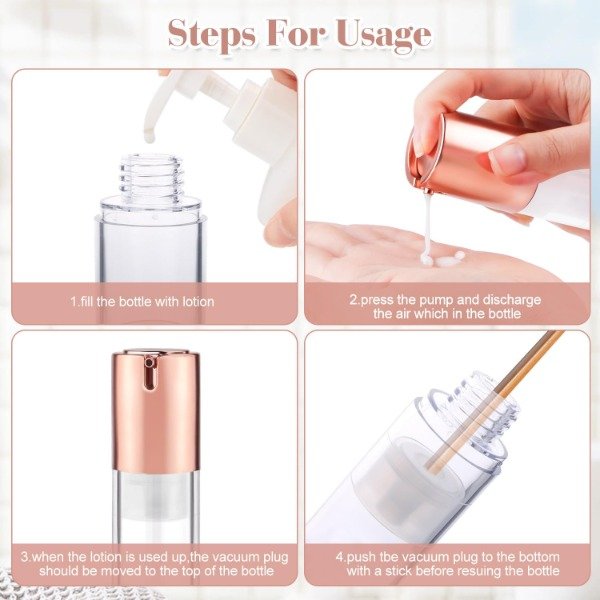 Steps For Usage

1.fill the bottle with lotion

2.press the pump and discharge the air which in the bottle

3.when the lotion is used up,the vacuum plug should be moved to the top of the bottle

4.push tbe vacuum plug to the bottom with a stick before resuing the bottle