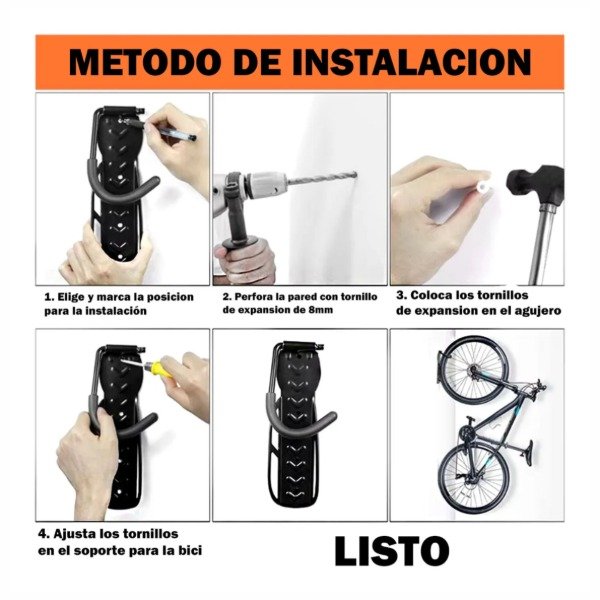 METODO DE INSTALACION

1. Elige y marca la posicion para la instalación

2. Perfora la pared con tornillo de expansion de 8mm

3. Coloca los tornillos de expansion en el agujero

4. Ajusta los tornillos en el soporte para la bici

LISTO