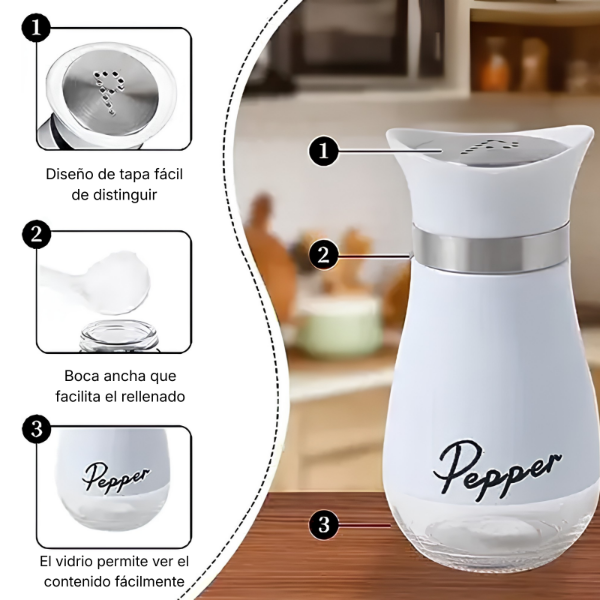 1

Diseño de tapa fácil de distinguir

2

Boca ancha que facilita el rellenado

3

Pepper

El vidrio permite ver el contenido fácilmente

1

2

Pepper

3