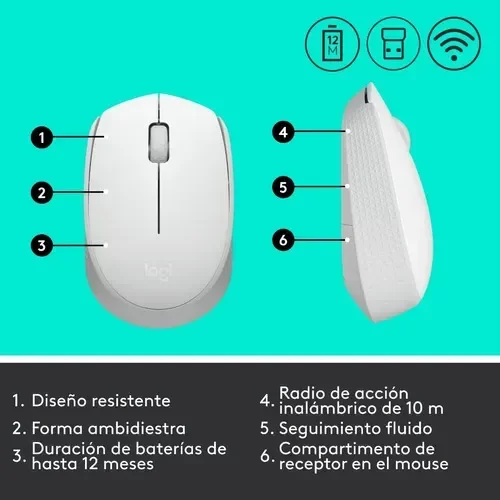 12 M

1

2

3

logi

4

5

6

1. Diseño resistente

2. Forma ambidiestra

3. Duración de baterías de hasta 12 meses

4. Radio de acción inalámbrico de 10 m

5. Seguimiento fluido

6. Compartimento de receptor en el mouse